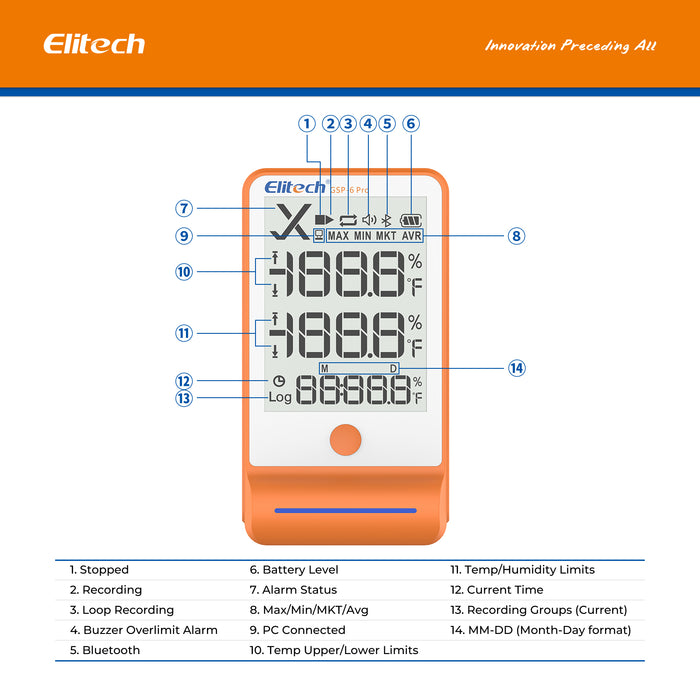 Elitech

Innovation Preceding All

1 2 3 4 5 6

Elitech GSP-6 Pro

7

9

MAX MIN MKT AVR

8

10

-188.8 %
°F

11

-188.8 %
°F

M D

14

12

13

Log 88:88.8 %
°F

| 1. Stopped | 6. Battery Level | 11. Temp/Humidity Limits |
|---|---|---|
| 2. Recording | 7. Alarm Status | 12. Current Time |
| 3. Loop Recording | 8. Max/Min/MKT/Avg | 13. Recording Groups (Current) |
| 4. Buzzer Overlimit Alarm | 9. PC Connected | 14. MM-DD (Month-Day format) |
| 5. Bluetooth | 10. Temp Upper/Lower Limits | |