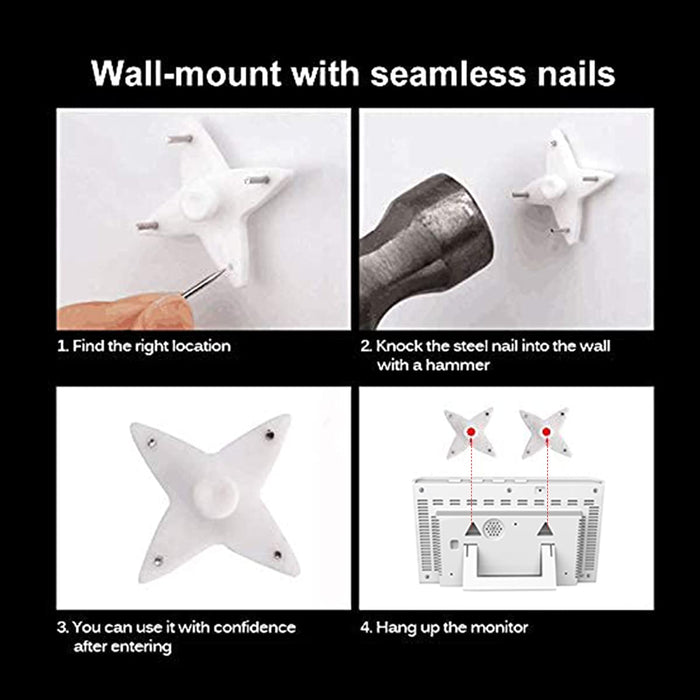 Wall-mount with seamless nails

1. Find the right location

2. Knock the steel nail into the wall with a hammer

3. You can use it with confidence after entering

4. Hang up the monitor