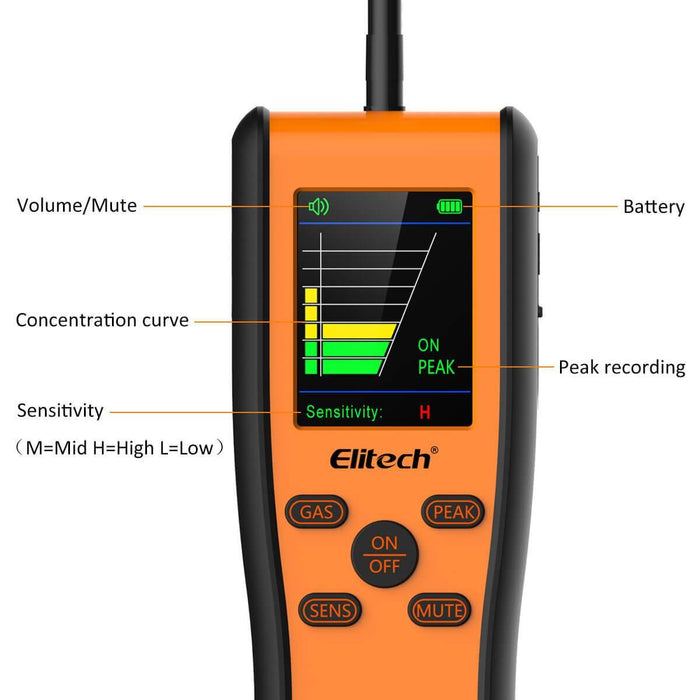 Volume/Mute

Battery

Concentration curve

ON
PEAK

Peak recording

Sensitivity

Sensitivity: H

（M=Mid H=High L=Low）

Elitech®

GAS

PEAK

ON
OFF

SENS

MUTE