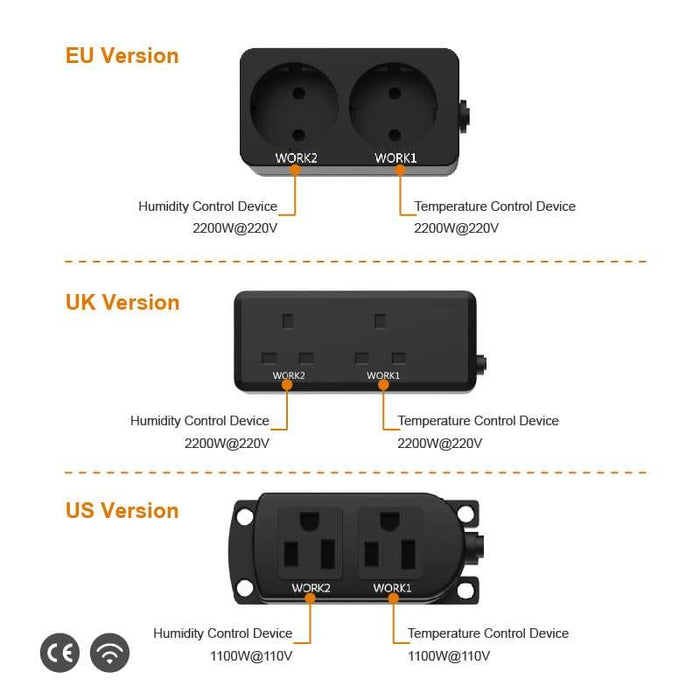 EU Version

WORK2 WORK1

Humidity Control Device
2200W@220V

Temperature Control Device
2200W@220V

UK Version

WORK2 WORK1

Humidity Control Device
2200W@220V

Temperature Control Device
2200W@220V

US Version

WORK2 WORK1

Humidity Control Device
1100W@110V

Temperature Control Device
1100W@110V

CE